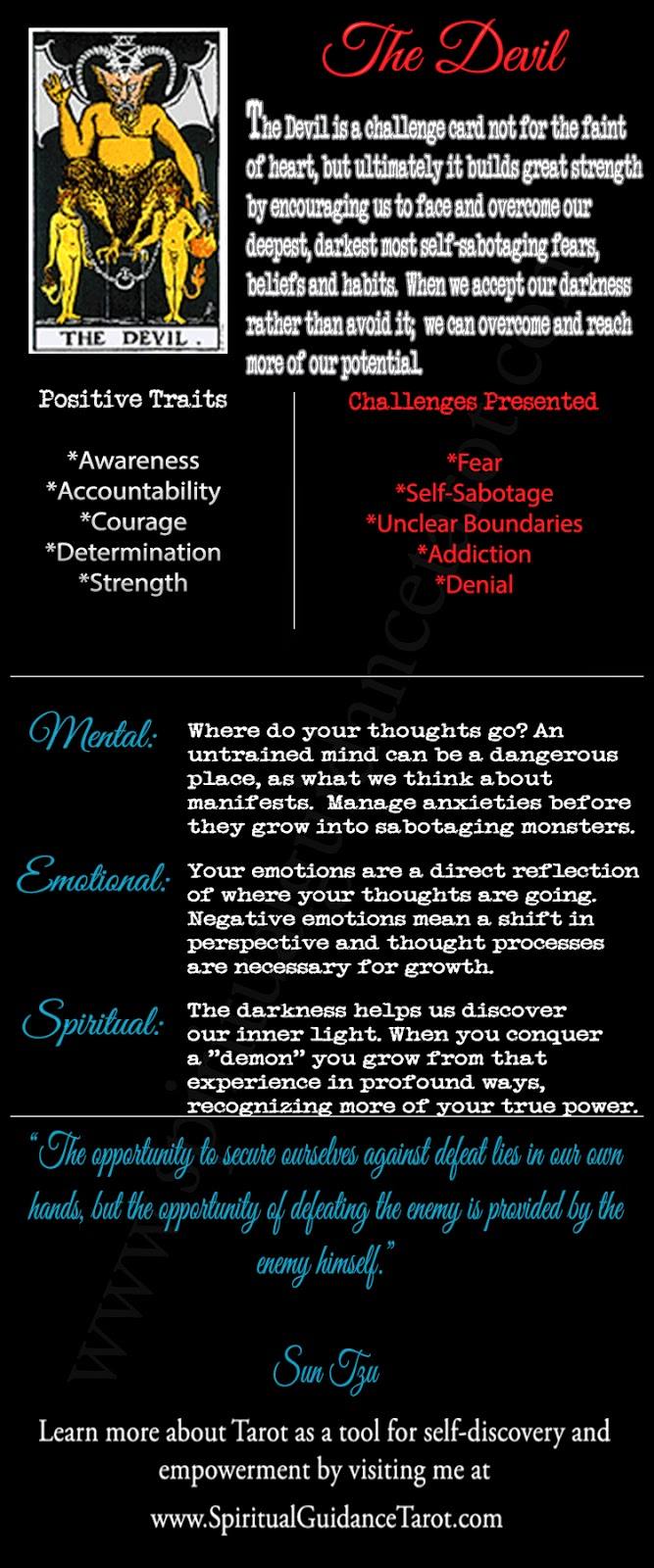 XV

THE DEVIL.

The Devil

The Devil is a challenge card not for the faint of heart, but ultimately it builds great strength by encouraging us to face and overcome our deepest, darkest most self-sabotaging fears, beliefs and habits. When we accept our darkness rather than avoid it; we can overcome and reach more of our potential.

Positive Traits

*Awareness
*Accountability
*Courage
*Determination
*Strength

Challenges Presented

*Fear
*Self-Sabotage
*Unclear Boundaries
*Addiction
*Denial

Mental: Where do your thoughts go? An untrained mind can be a dangerous place, as what we think about manifests. Manage anxieties before they grow into sabotaging monsters.

Emotional: Your emotions are a direct reflection of where your thoughts are going. Negative emotions mean a shift in perspective and thought processes are necessary for growth.

Spiritual: The darkness helps us discover our inner light. When you conquer a "demon" you grow from that experience in profound ways, recognizing more of your true power.

"The opportunity to secure ourselves against defeat lies in our own hands, but the opportunity of defeating the enemy is provided by the enemy himself."

Sun Tzu

Learn more about Tarot as a tool for self-discovery and empowerment by visiting me at

www.SpiritualGuidanceTarot.com

www.spiritualguidancetarot.com